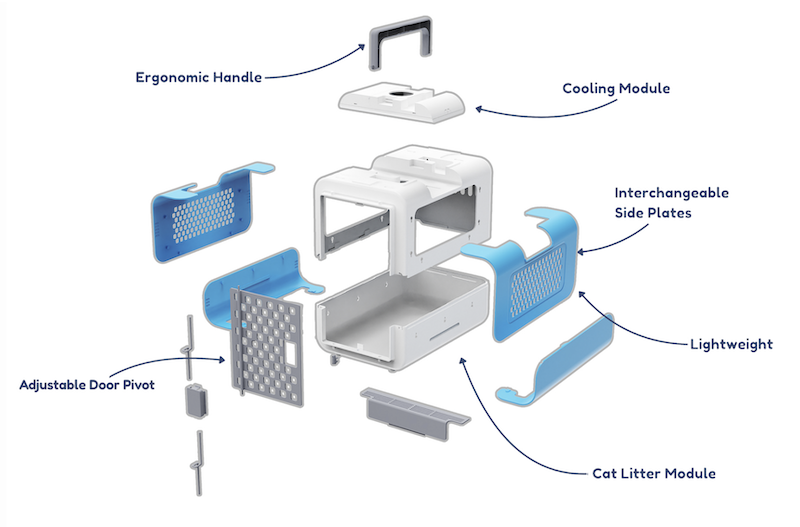 Ergonomic Handle

Cooling Module

Interchangeable Side Plates

Lightweight

Adjustable Door Pivot

Cat Litter Module